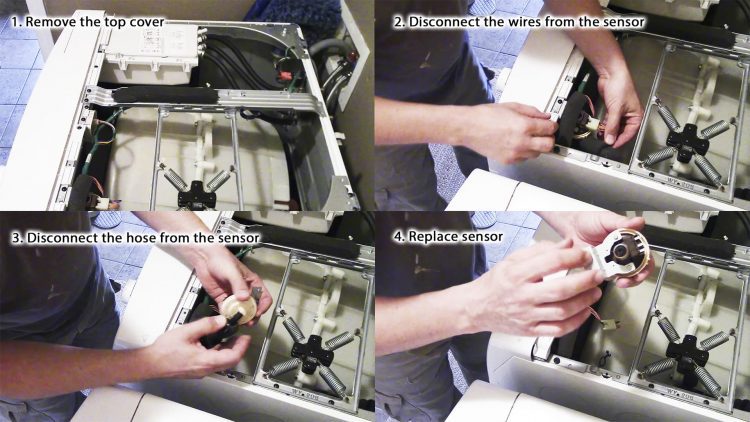 1. Remove the top cover

2. Disconnect the wires from the sensor

3. Disconnect the hose from the sensor

4. Replace sensor